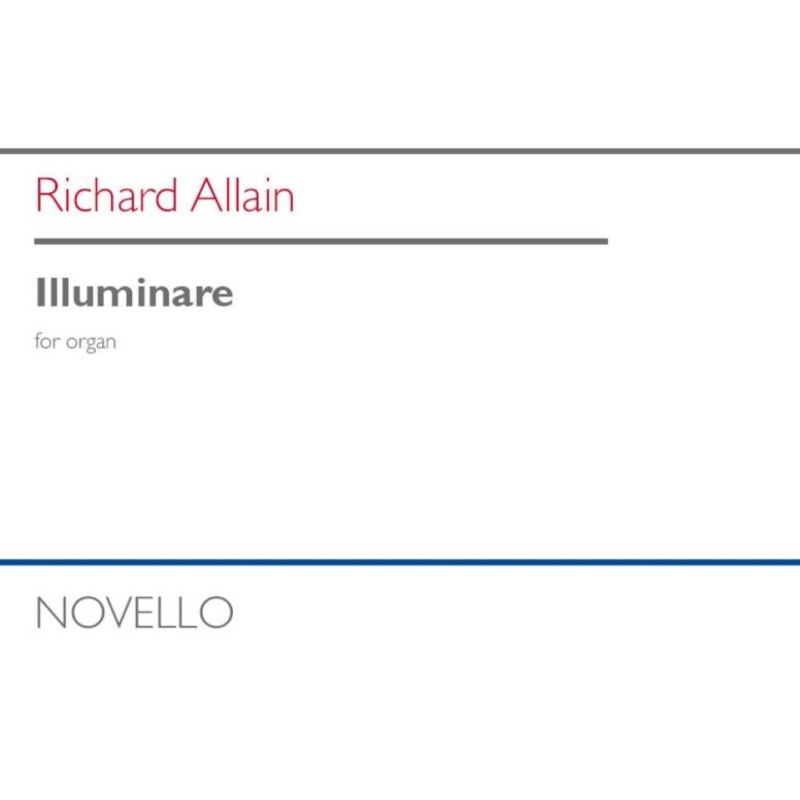 Richard Allain

Illuminare

for organ

NOVELLO