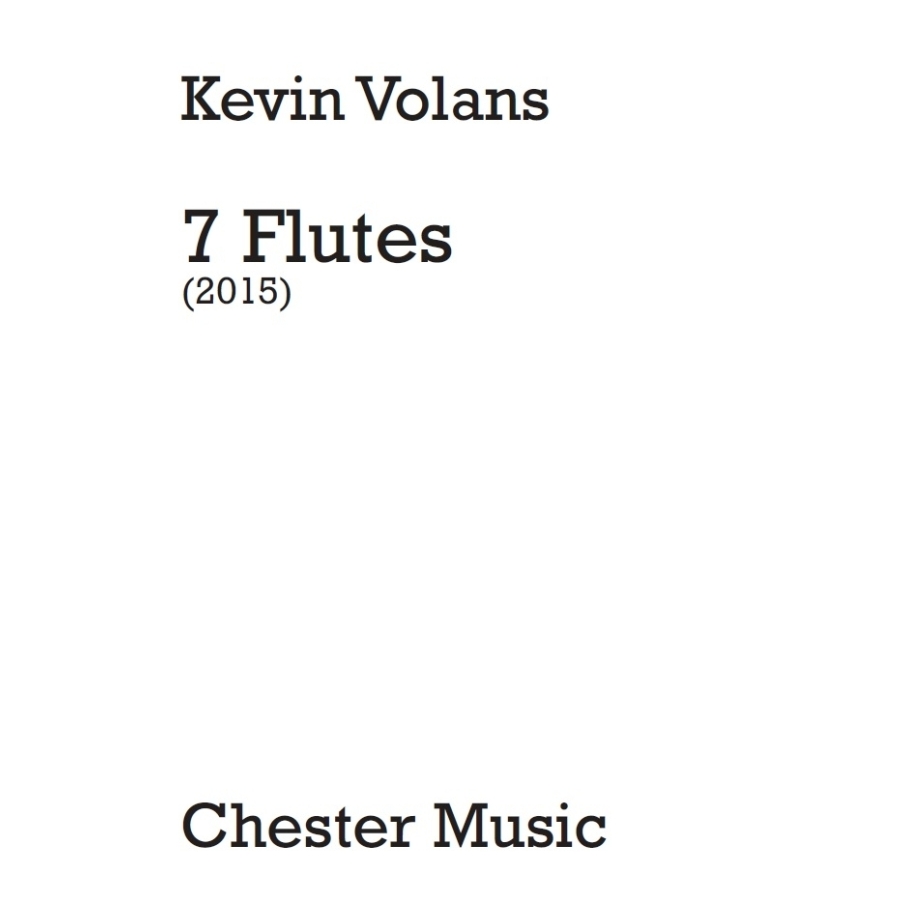 Kevin Volans

7 Flutes
(2015)

Chester Music