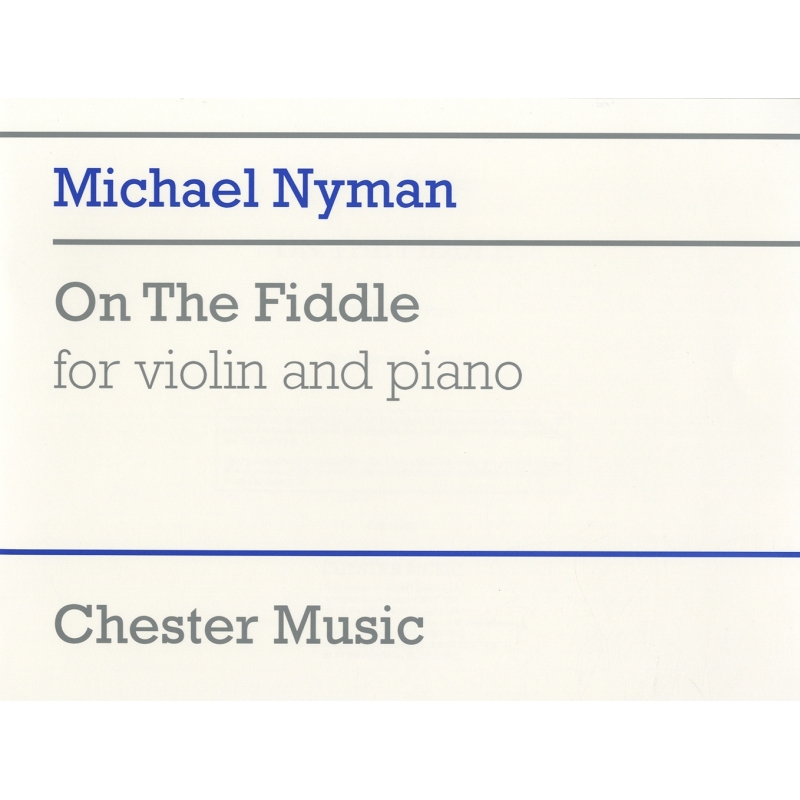 Michael Nyman

On The Fiddle
for violin and piano

Chester Music