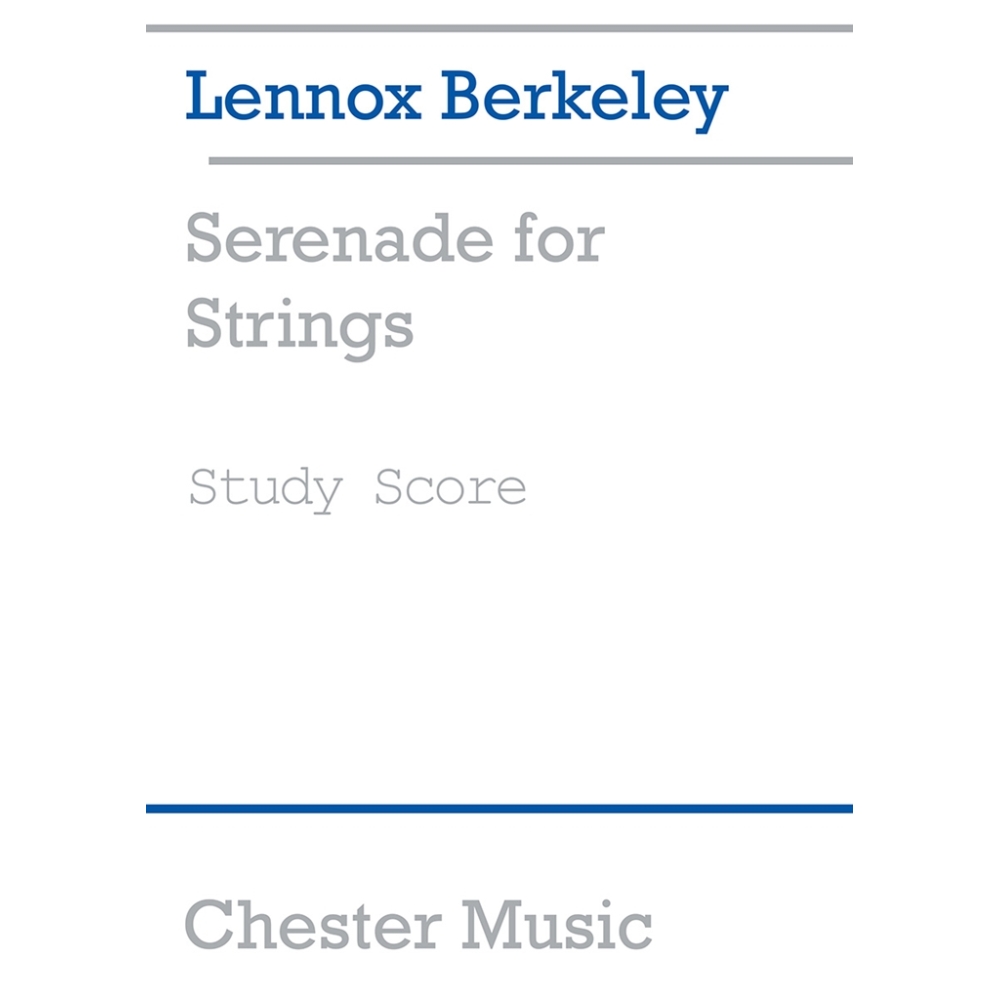 Lennox Berkeley

Serenade for Strings

Study Score

Chester Music